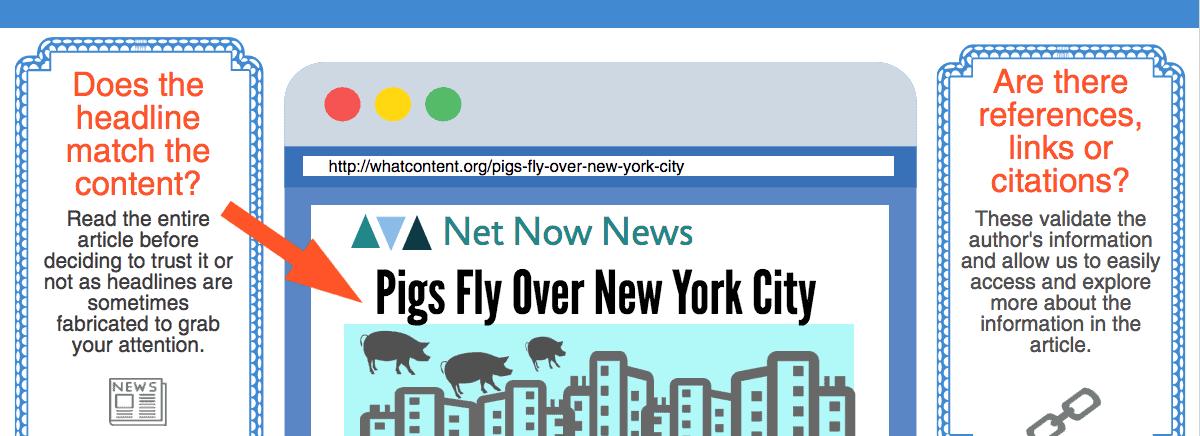 Does the headline match the content?

Read the entire article before deciding to trust it or not as headlines are sometimes fabricated to grab your attention.

NEWS

http://whatcontent.org/pigs-fly-over-new-york-city

Net Now News

Pigs Fly Over New York City

Are there references, links or citations?

These validate the author's information and allow us to easily access and explore more about the information in the article.